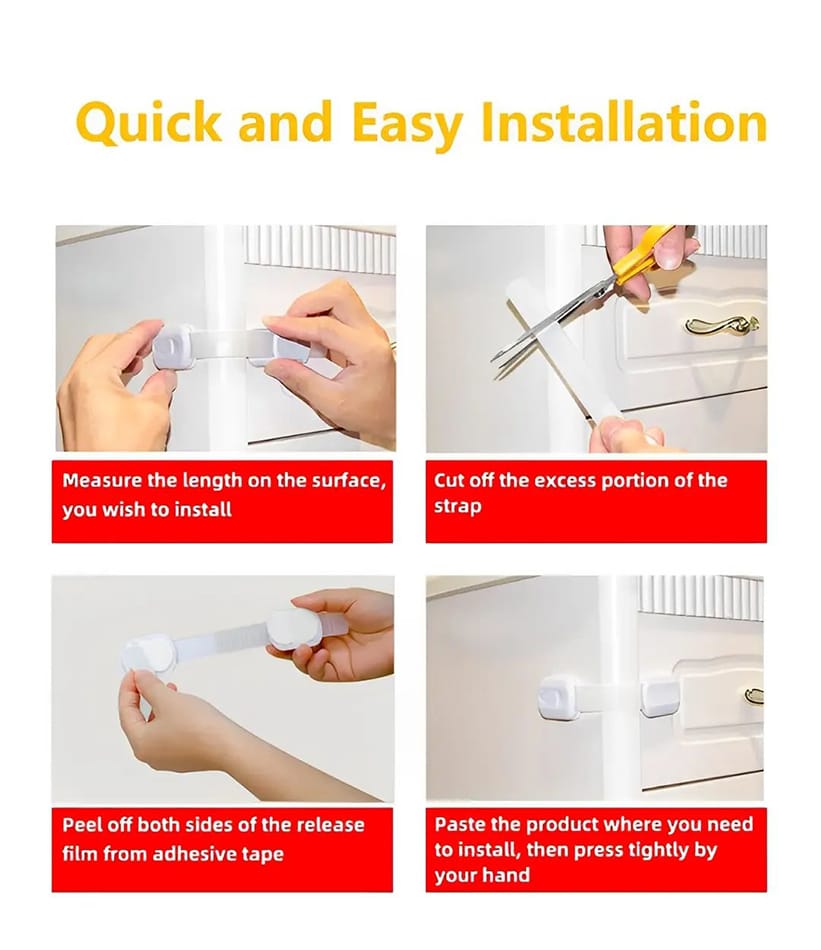 Quick and Easy Installation

Measure the length on the surface, you wish to install

Cut off the excess portion of the strap

Peel off both sides of the release film from adhesive tape

Paste the product where you need to install, then press tightly by your hand